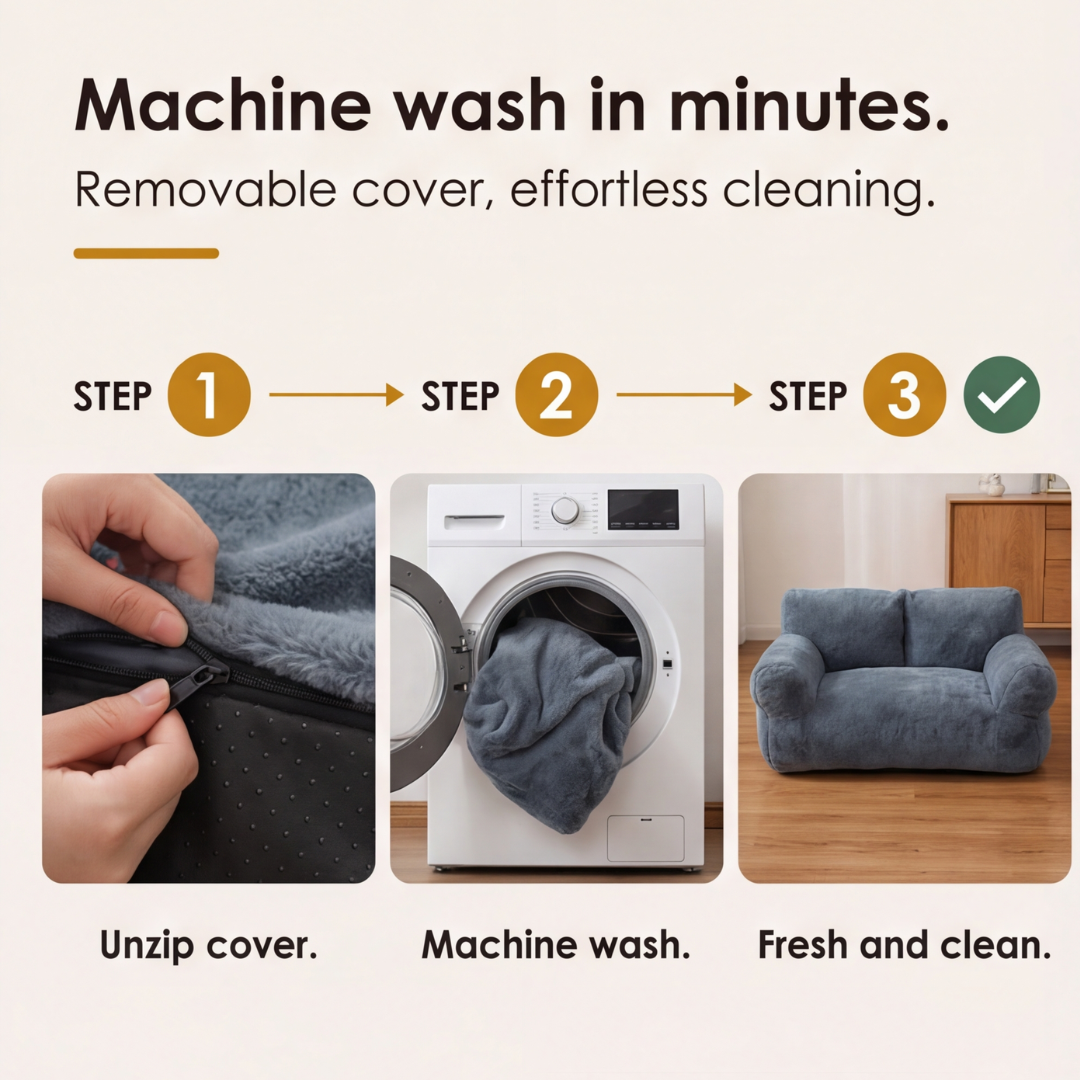 Machine wash in minutes.

Removable cover, effortless cleaning.

STEP 1

STEP 2

STEP 3

Unzip cover.

Machine wash.

Fresh and clean.