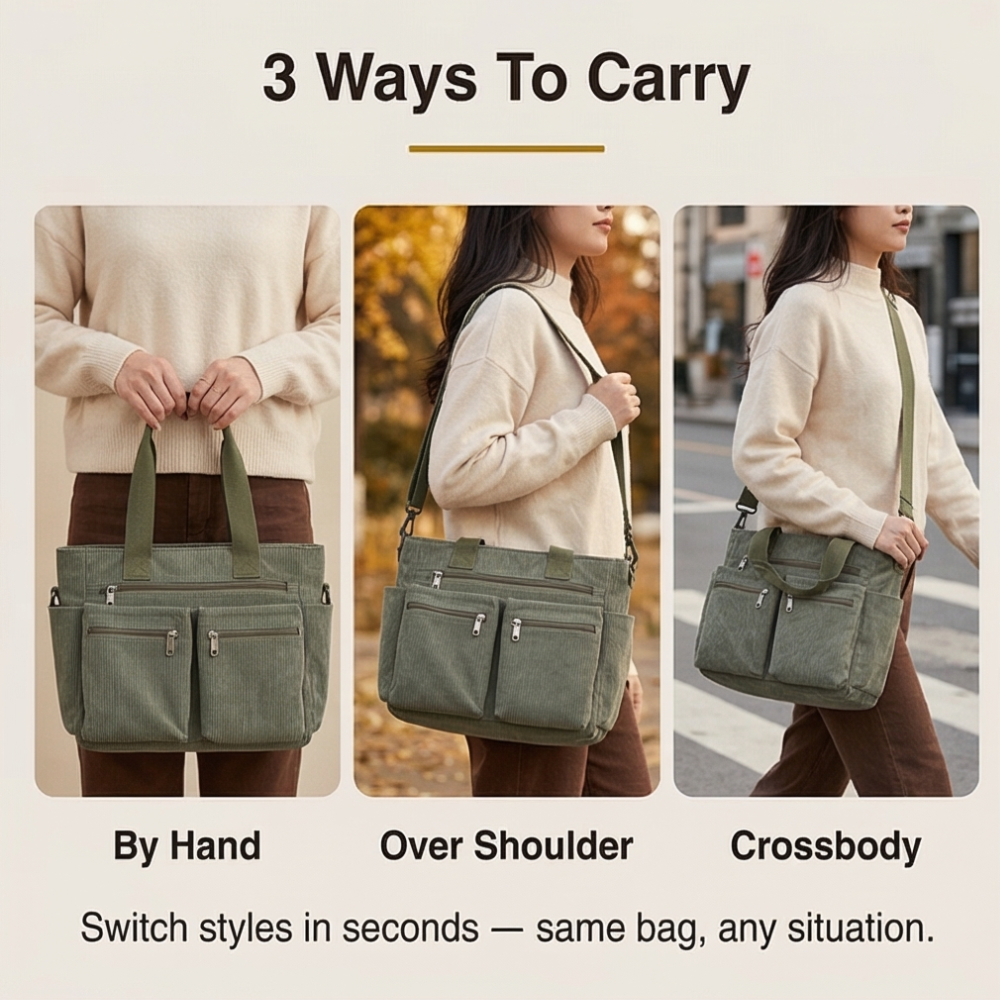 3 Ways To Carry

By Hand

Over Shoulder

Crossbody

Switch styles in seconds — same bag, any situation.