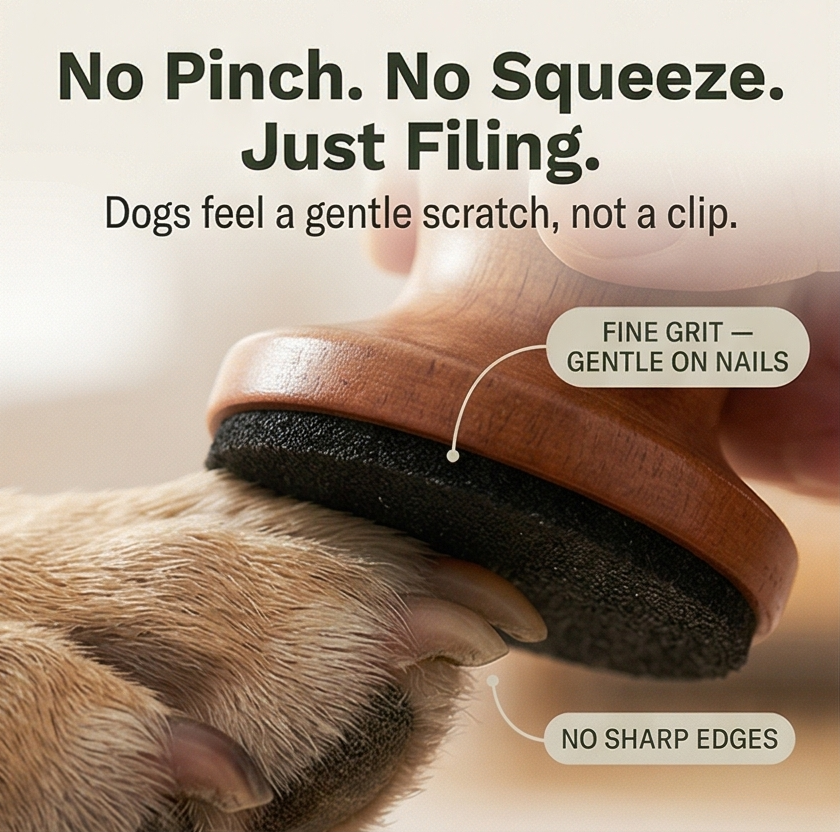 No Pinch. No Squeeze. Just Filing.

Dogs feel a gentle scratch, not a clip.

FINE GRIT — GENTLE ON NAILS

NO SHARP EDGES