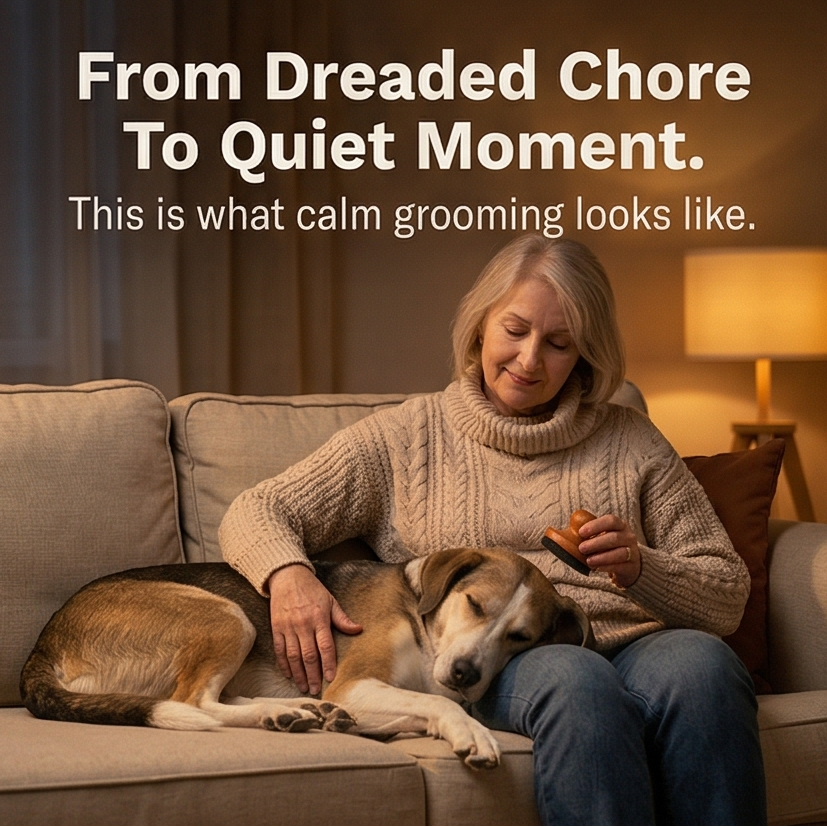 From Dreaded Chore
To Quiet Moment.

This is what calm grooming looks like.