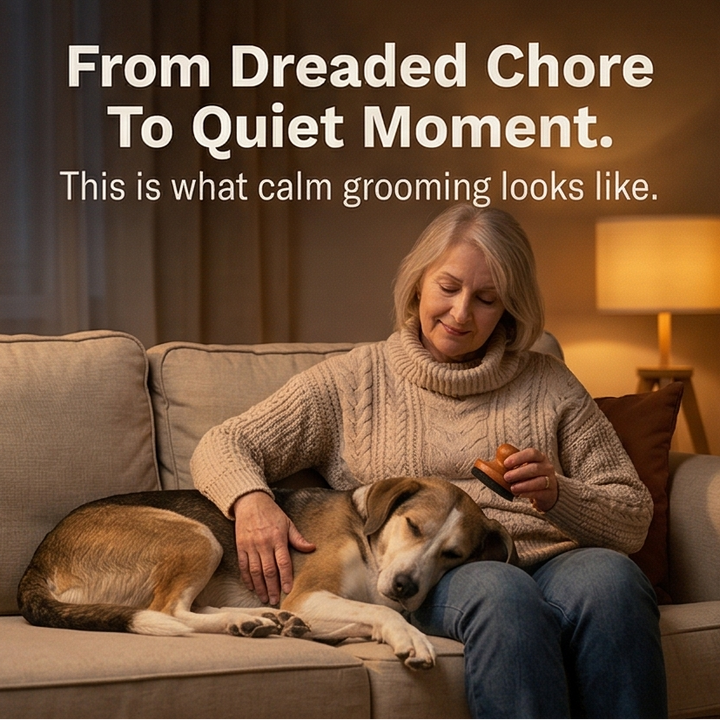 From Dreaded Chore
To Quiet Moment.

This is what calm grooming looks like.