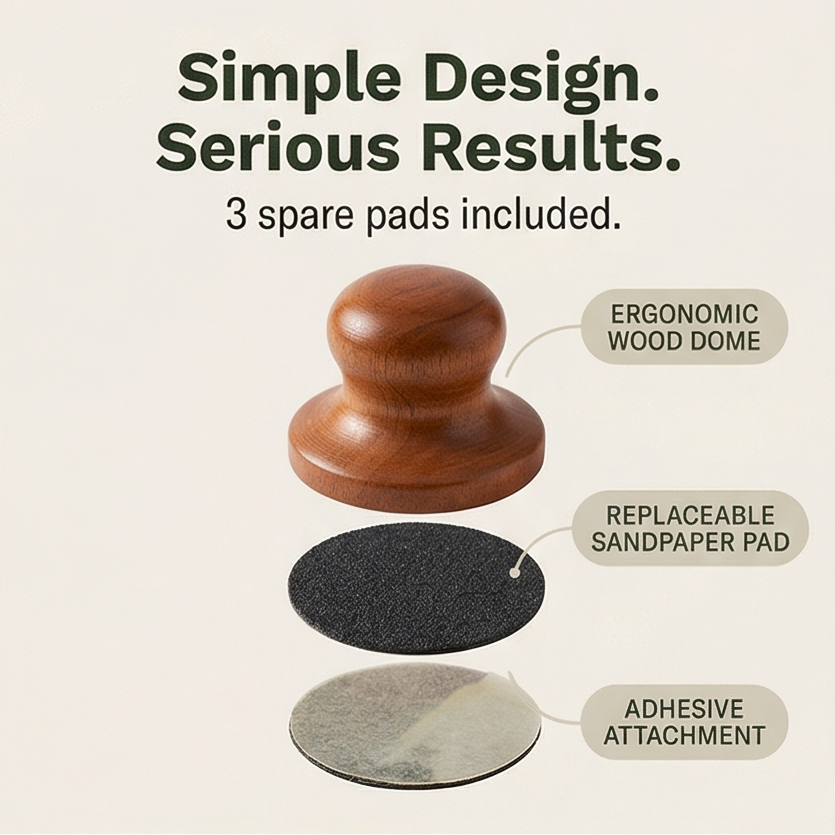 Simple Design.
Serious Results.
3 spare pads included.

ERGONOMIC WOOD DOME

REPLACEABLE SANDPAPER PAD

ADHESIVE ATTACHMENT