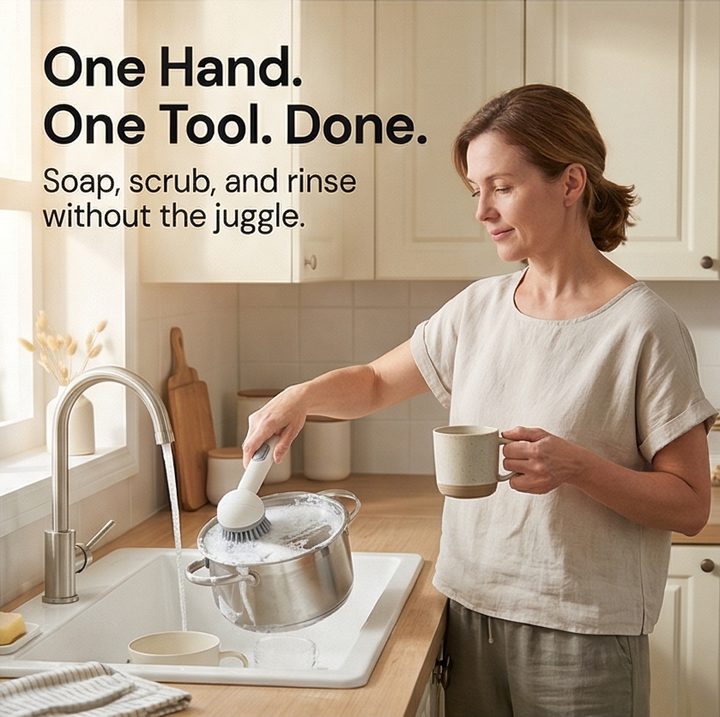 One Hand.
One Tool. Done.

Soap, scrub, and rinse without the juggle.