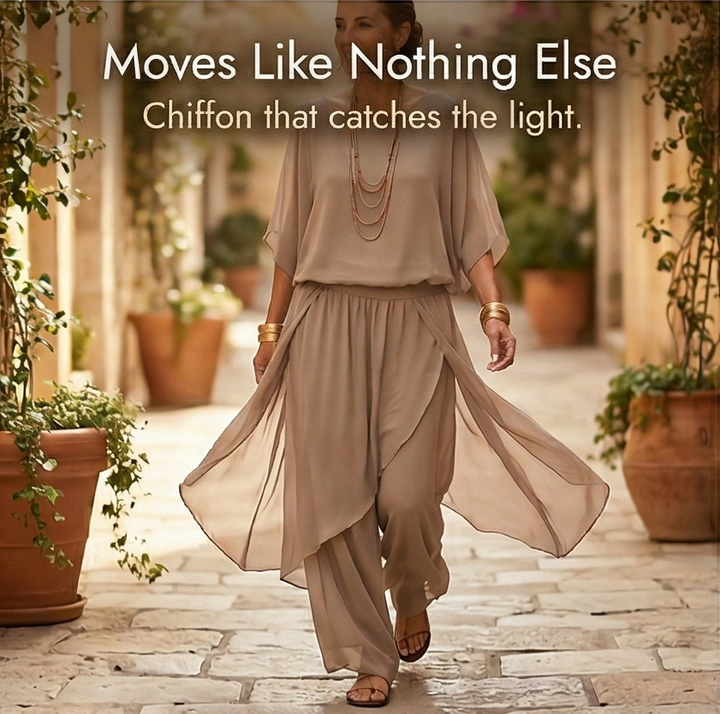 Moves Like Nothing Else

Chiffon that catches the light.