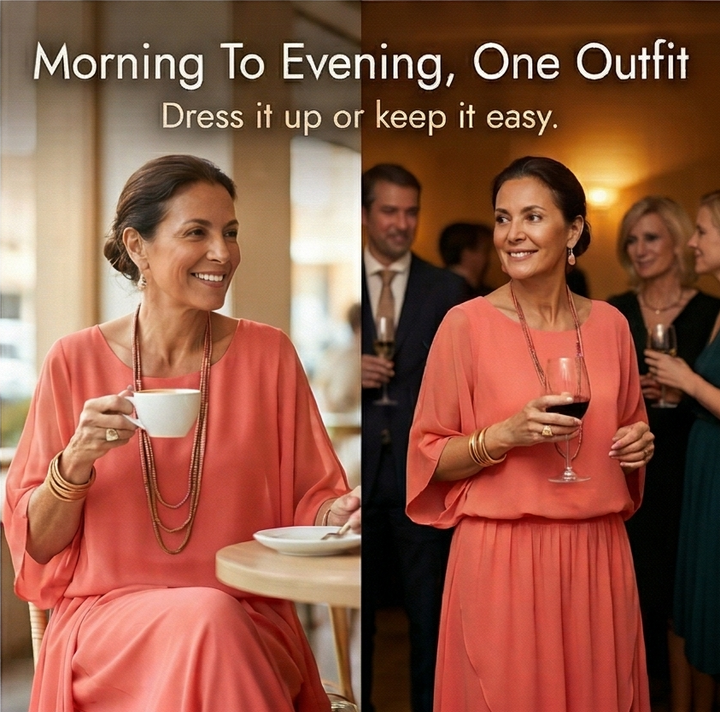 Morning To Evening, One Outfit
Dress it up or keep it easy.